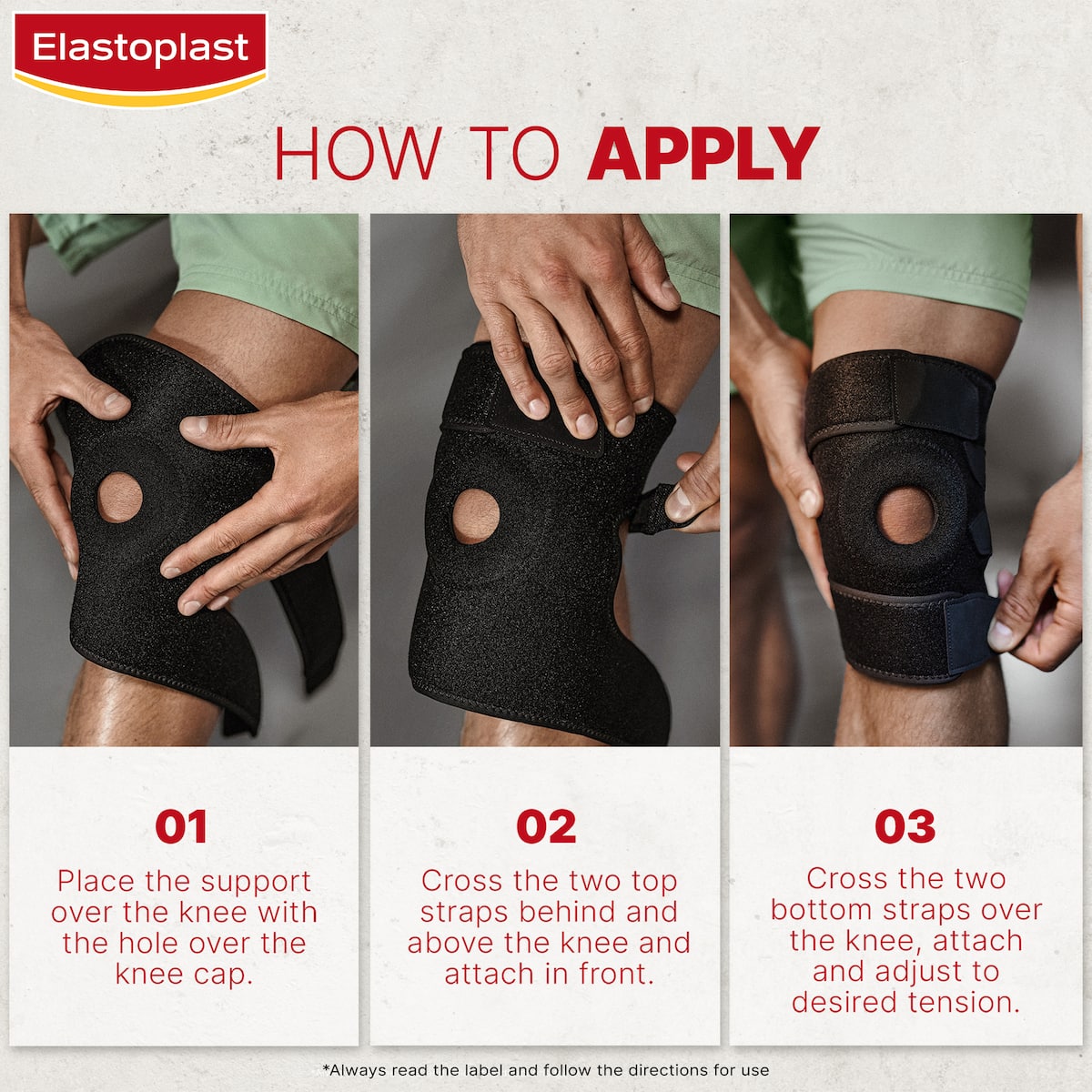 Elastoplast

HOW TO APPLY

01

Place the support over the knee with the hole over the knee cap.

02

Cross the two top straps behind and above the knee and attach in front.

03

Cross the two bottom straps over the knee, attach and adjust to desired tension.

*Always read the label and follow the directions for use