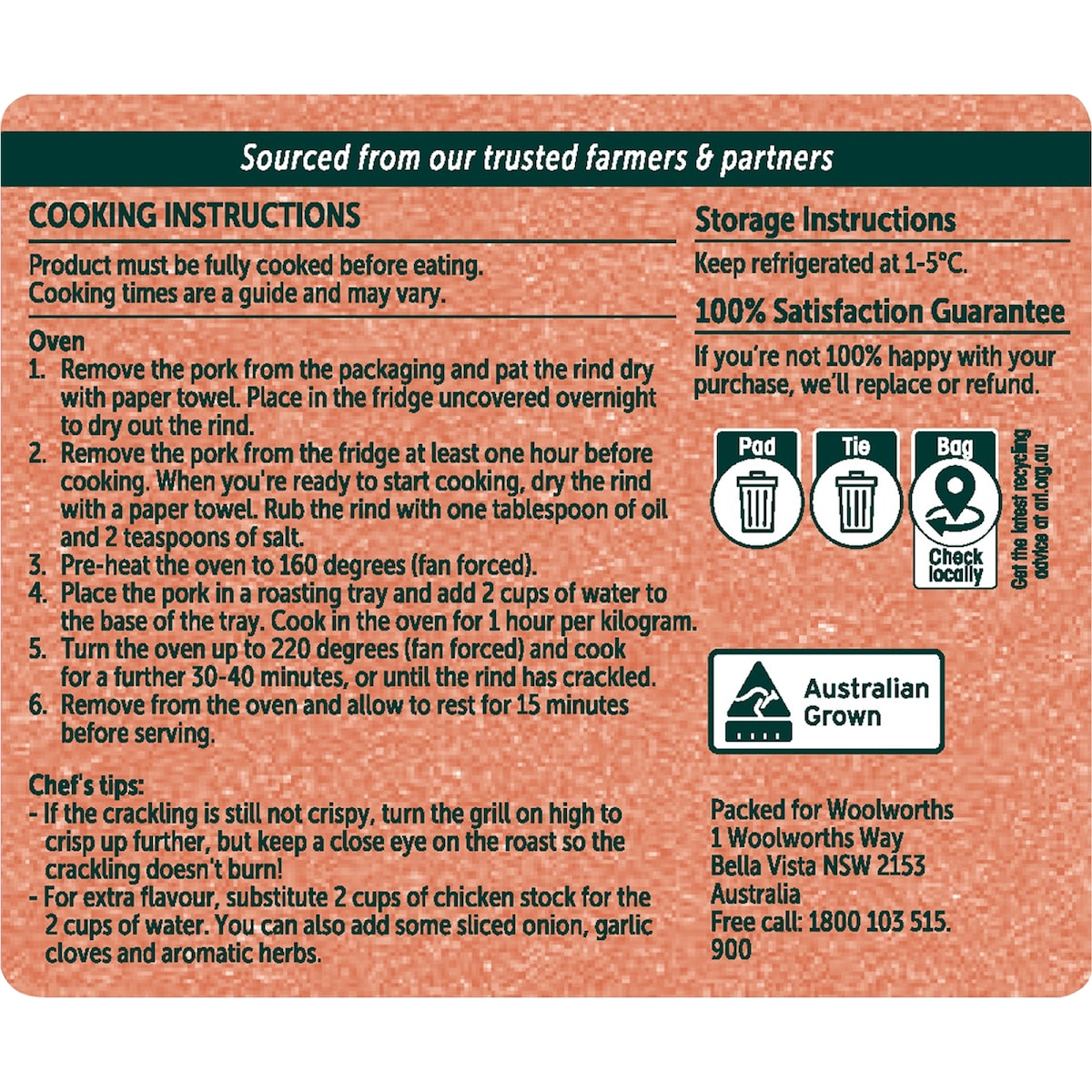 Sourced from our trusted farmers & partners

COOKING INSTRUCTIONS

Product must be fully cooked before eating.
Cooking times are a guide and may vary.

Oven
1. Remove the pork from the packaging and pat the rind dry with paper towel. Place in the fridge uncovered overnight to dry out the rind.
2. Remove the pork from the fridge at least one hour before cooking. When you're ready to start cooking, dry the rind with a paper towel. Rub the rind with one tablespoon of oil and 2 teaspoons of salt.
3. Pre-heat the oven to 160 degrees (fan forced).
4. Place the pork in a roasting tray and add 2 cups of water to the base of the tray. Cook in the oven for 1 hour per kilogram.
5. Turn the oven up to 220 degrees (fan forced) and cook for a further 30-40 minutes, or until the rind has crackled.
6. Remove from the oven and allow to rest for 15 minutes before serving.

Chef's tips:
- If the crackling is still not crispy, turn the grill on high to crisp up further, but keep a close eye on the roast so the crackling doesn't burn!
- For extra flavour, substitute 2 cups of chicken stock for the 2 cups of water. You can also add some sliced onion, garlic cloves and aromatic herbs.

Storage Instructions

Keep refrigerated at 1-5°C.

100% Satisfaction Guarantee

If you're not 100% happy with your purchase, we'll replace or refund.

Pad
Tie
Bag
Check locally
Get the latest recycling advice at arl.org.au

Australian Grown

Packed for Woolworths
1 Woolworths Way
Bella Vista NSW 2153
Australia
Free call: 1800 103 515.
900