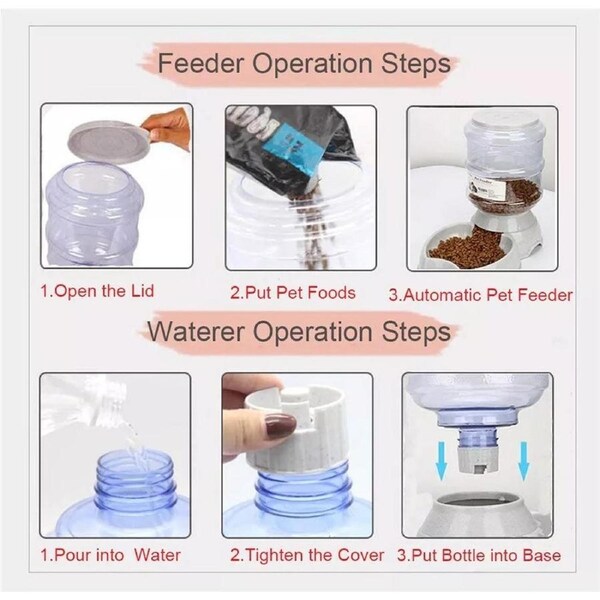 Feeder Operation Steps

1.Open the Lid

2.Put Pet Foods

3.Automatic Pet Feeder

Waterer Operation Steps

1.Pour into Water

2.Tighten the Cover

3.Put Bottle into Base