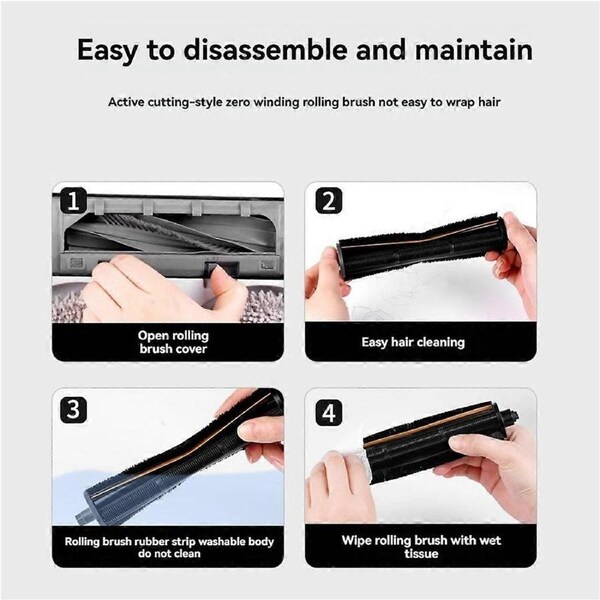 Easy to disassemble and maintain

Active cutting-style zero winding rolling brush not easy to wrap hair

1

Open rolling brush cover

2

Easy hair cleaning

3

Rolling brush rubber strip washable body do not clean

4

Wipe rolling brush with wet tissue