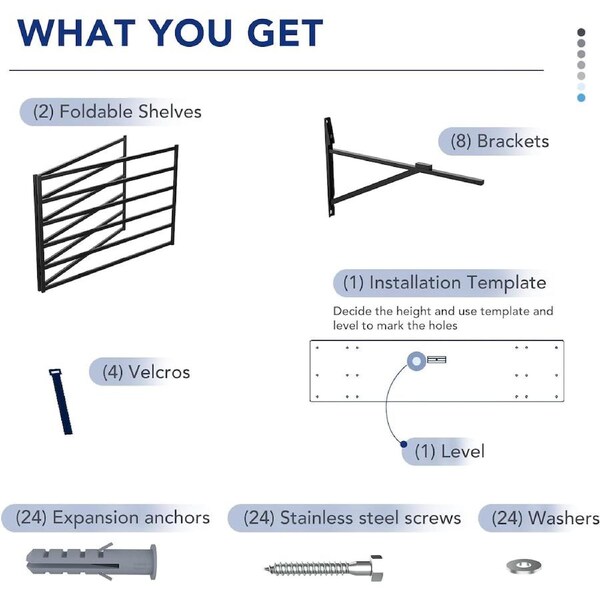 WHAT YOU GET

(2) Foldable Shelves

(8) Brackets

(1) Installation Template

Decide the height and use template and level to mark the holes

(4) Velcros

(1) Level

(24) Expansion anchors

(24) Stainless steel screws

(24) Washers