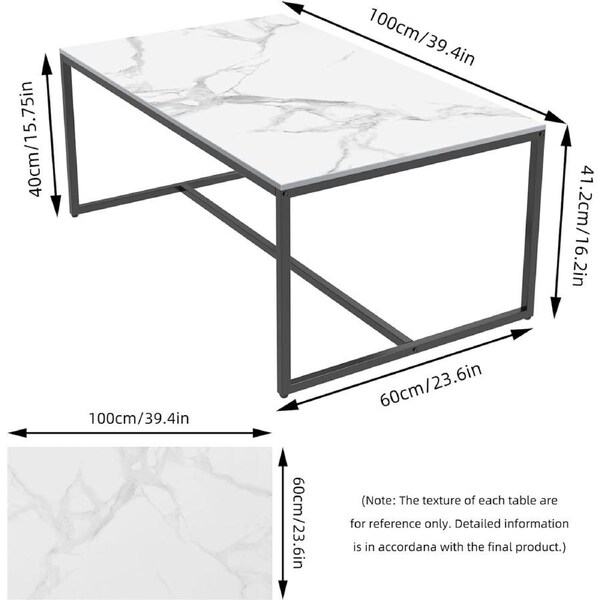 100cm/39.4in

40cm/15.75in

41.2cm/16.2in

60cm/23.6in

100cm/39.4in

60cm/23.6in

(Note: The texture of each table are for reference only. Detailed information is in accordana with the final product.)