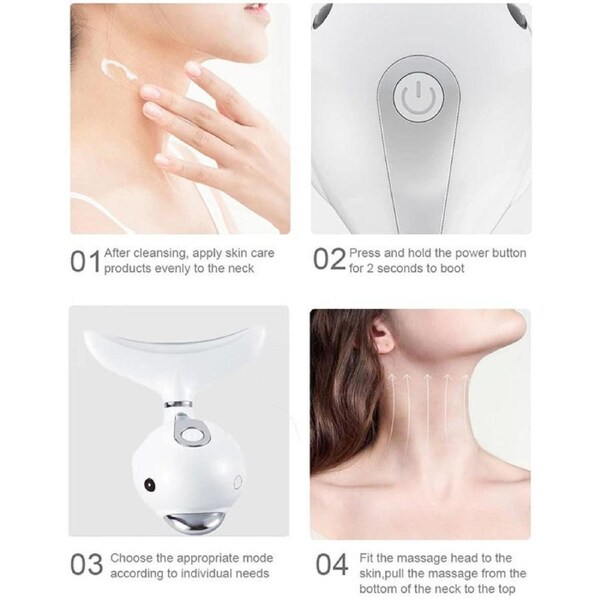 01 After cleansing, apply skin care products evenly to the neck

02 Press and hold the power button for 2 seconds to boot

03 Choose the appropriate mode according to individual needs

04 Fit the massage head to the skin,pull the massage from the bottom of the neck to the top