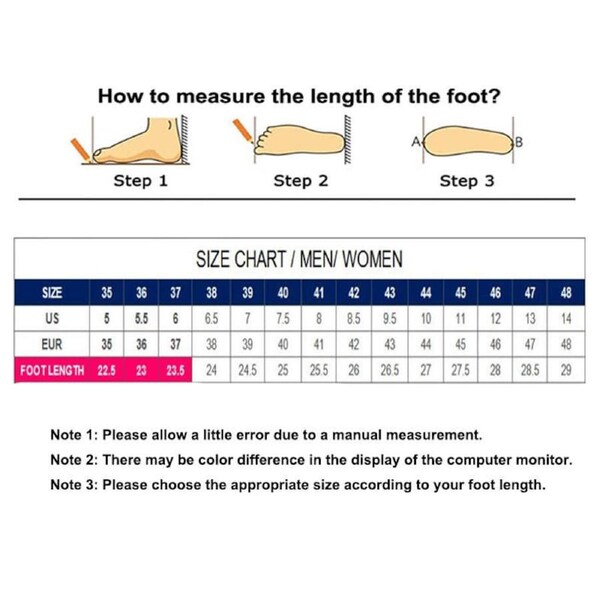 How to measure the length of the foot?

Step 1

Step 2

A B

Step 3

SIZE CHART / MEN/ WOMEN

| SIZE | 35 | 36 | 37 | 38 | 39 | 40 | 41 | 42 | 43 | 44 | 45 | 46 | 47 | 48 |
|---|---|---|---|---|---|---|---|---|---|---|---|---|---|---|
| US | 5 | 5.5 | 6 | 6.5 | 7 | 7.5 | 8 | 8.5 | 9.5 | 10 | 11 | 12 | 13 | 14 |
| EUR | 35 | 36 | 37 | 38 | 39 | 40 | 41 | 42 | 43 | 44 | 45 | 46 | 47 | 48 |
| FOOT LENGTH | 22.5 | 23 | 23.5 | 24 | 24.5 | 25 | 25.5 | 26 | 26.5 | 27 | 27.5 | 28 | 28.5 | 29 |

Note 1: Please allow a little error due to a manual measurement.

Note 2: There may be color difference in the display of the computer monitor.

Note 3: Please choose the appropriate size according to your foot length.