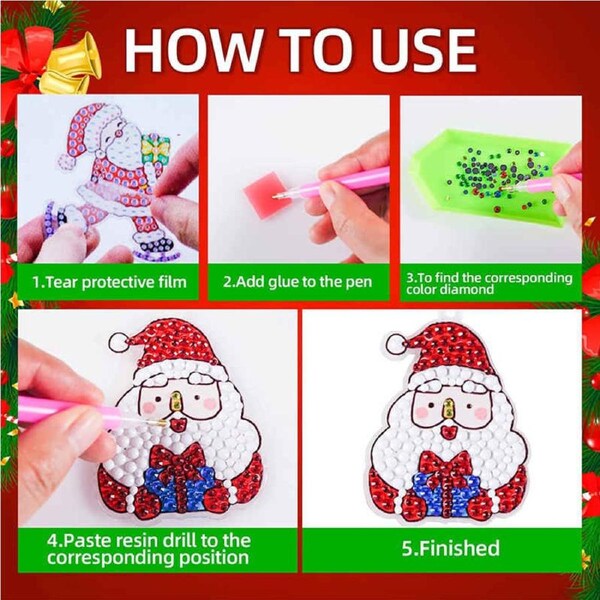 HOW TO USE

1.Tear protective film

2.Add glue to the pen

3.To find the corresponding color diamond

4.Paste resin drill to the corresponding position

5.Finished