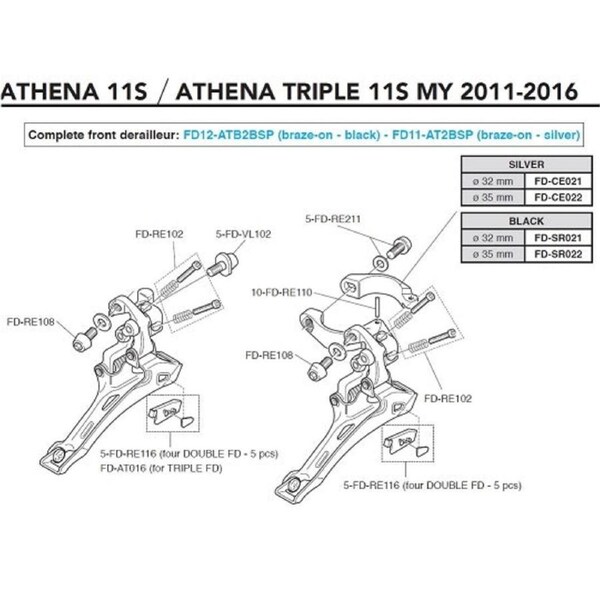 ATHENA 11S / ATHENA TRIPLE 11S MY 2011-2016

Complete front derailleur: FD12-ATB2BSP (braze-on - black) - FD11-AT2BSP (braze-on - silver)

| SILVER | |
|---|---|
| ø 32 mm | FD-CE021 |
| ø 35 mm | FD-CE022 |

| BLACK | |
|---|---|
| ø 32 mm | FD-SR021 |
| ø 35 mm | FD-SR022 |

FD-RE102
5-FD-VL102
FD-RE108
5-FD-RE116 (four DOUBLE FD - 5 pcs)
FD-AT016 (for TRIPLE FD)

5-FD-RE211
10-FD-RE110
FD-RE108
FD-RE102
5-FD-RE116 (four DOUBLE FD - 5 pcs)