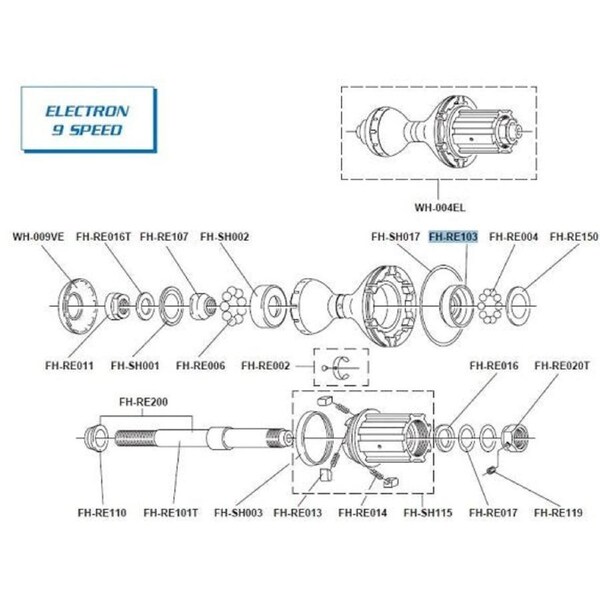 ELECTRON
9 SPEED

WH-004EL

WH-009VE FH-RE016T FH-RE107 FH-SH002 FH-SH017 FH-RE103 FH-RE004 FH-RE150

FH-RE011 FH-SH001 FH-RE006 FH-RE002 FH-RE016 FH-RE020T

FH-RE200

FH-RE110 FH-RE101T FH-SH003 FH-RE013 FH-RE014 FH-SH115 FH-RE017 FH-RE119