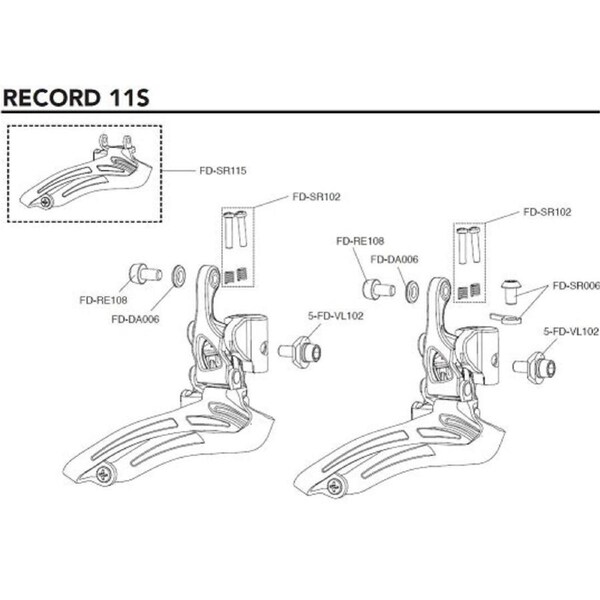 RECORD 11S

FD-SR115

FD-SR102

FD-RE108

FD-DA006

5-FD-VL102

FD-SR102

FD-RE108

FD-DA006

FD-SR006

5-FD-VL102